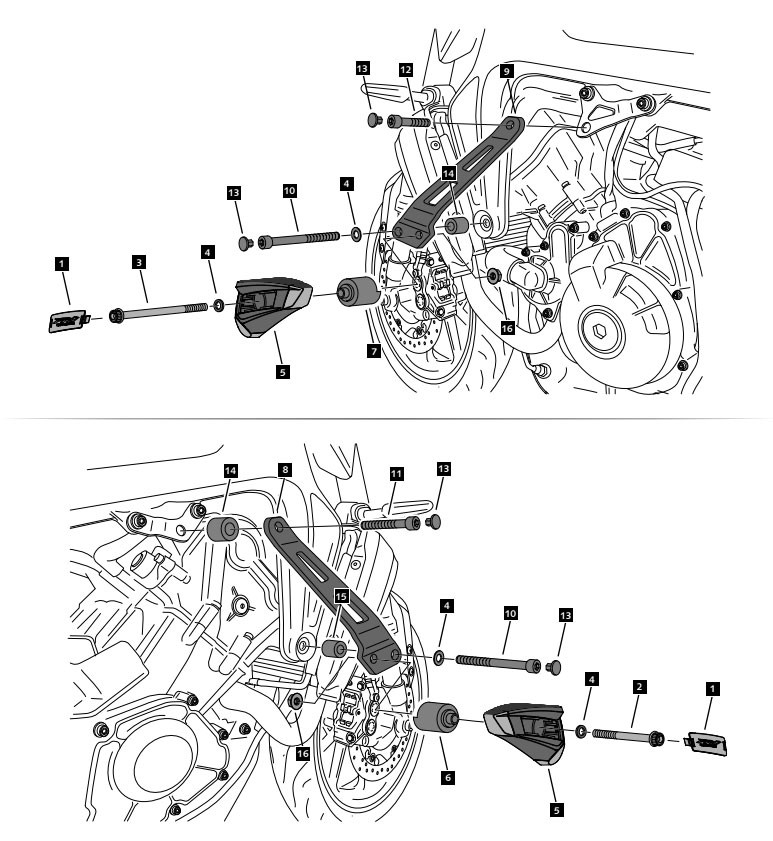 13
12
9
14
13
10
4
1
3
4
5
7
16

14
8
11
13
15
4
10
13
4
2
1
16
6
5